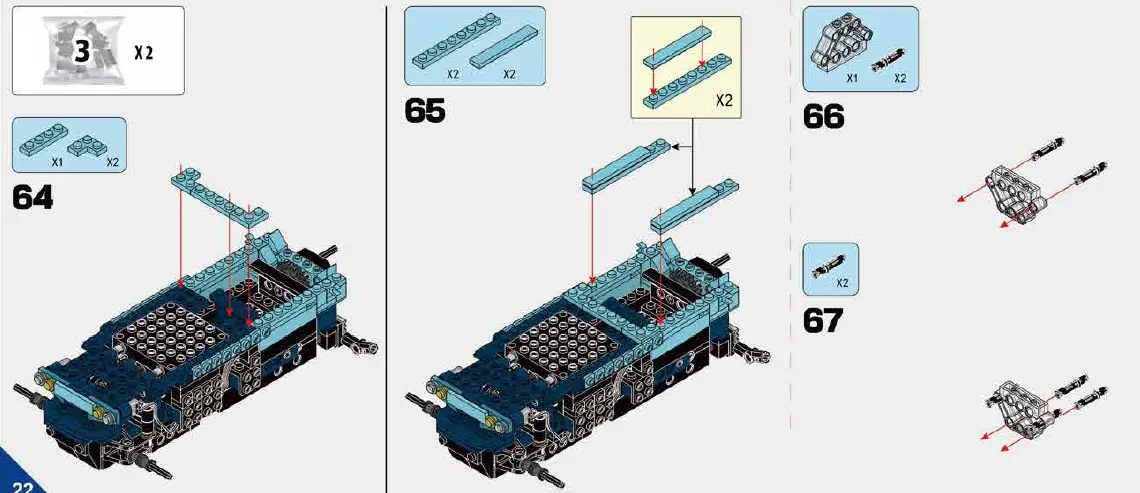 3 X2

X1 X2

64

X2 X2

65

X2

X1 X2

66

X2

67

22