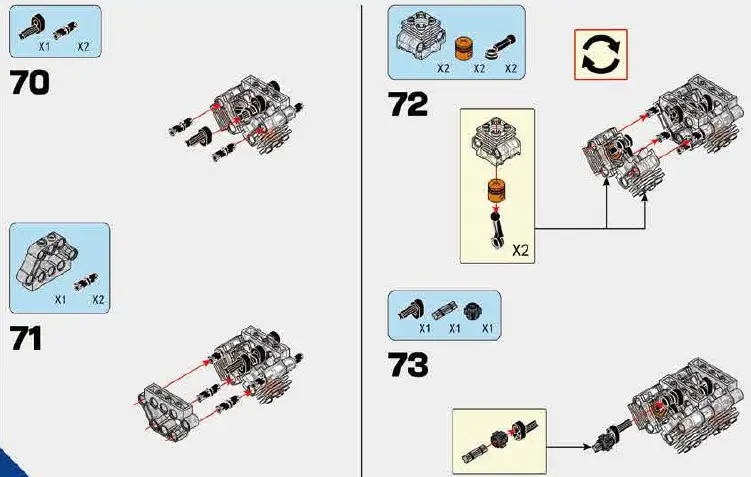 X1 X2

70

X1 X2

71

X2 X2 X2

72

X2

X1 X1 X1

73