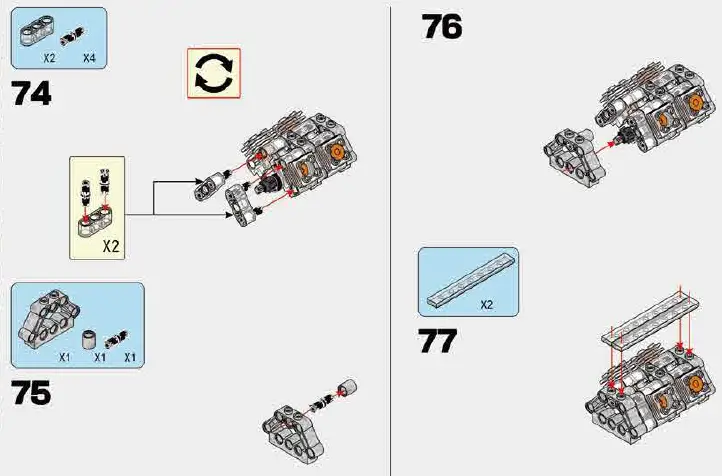 X2 X4

74

X2

X1 X1 X1

75

76

X2

77