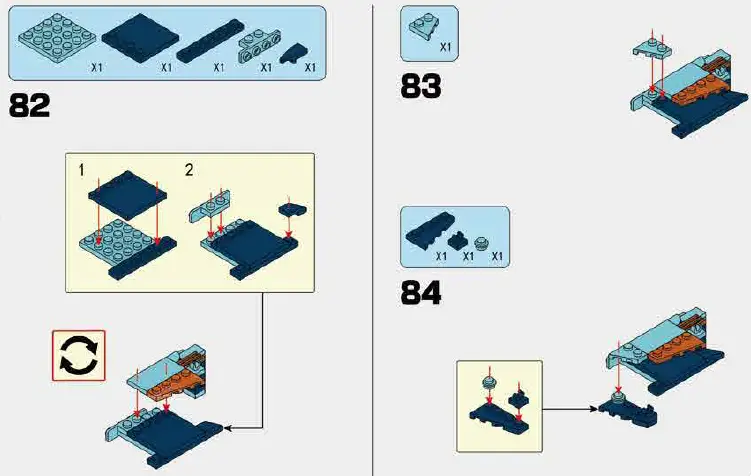 X1 X1 X1 X1 X1

82

1 2

X1

83

X1 X1 X1

84