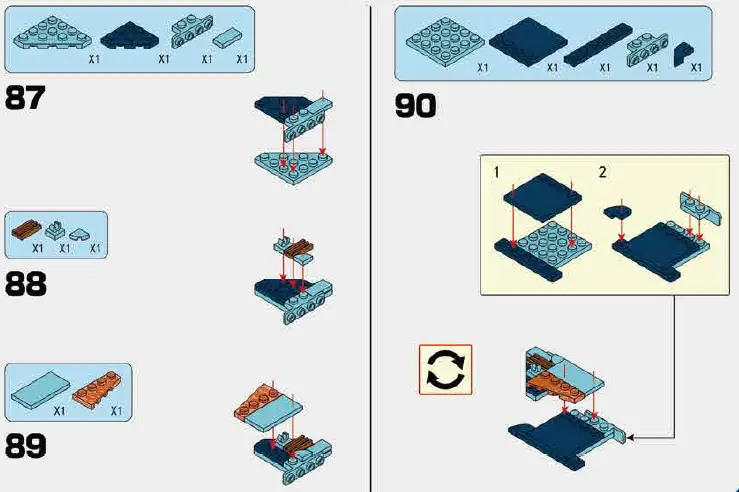 X1 X1 X1 X1

87

X1 X1 X1

88

X1 X1

89

X1 X1 X1 X1 X1

90

1

2