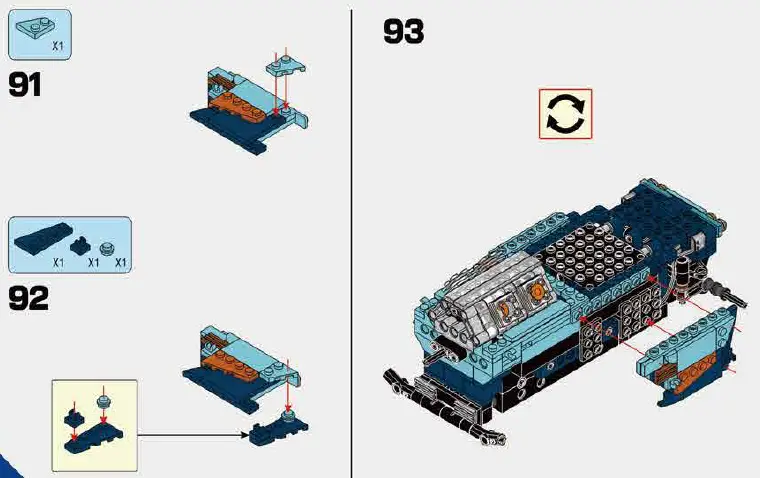 X1

91

X1 X1 X1

92

93