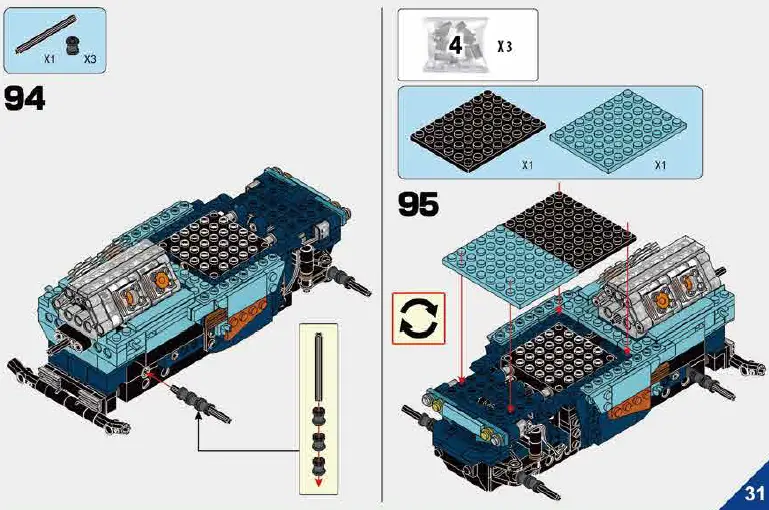 X1 X3

94

4 X3

X1 X1

95

31