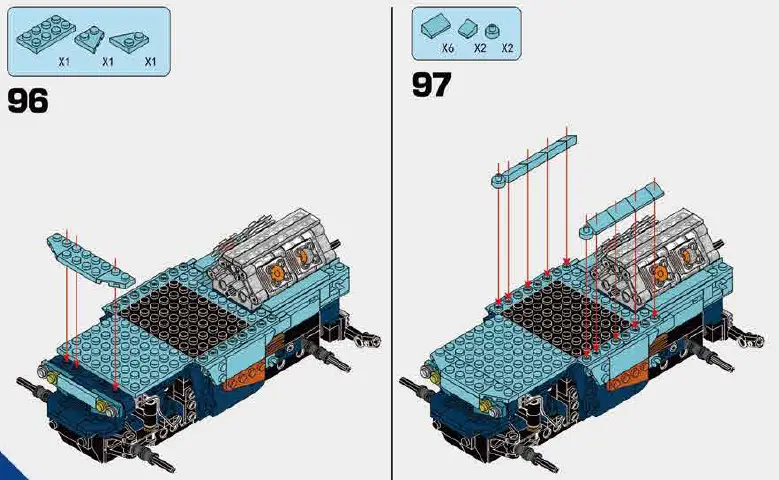 X1 X1 X1

96

X6 X2 X2

97