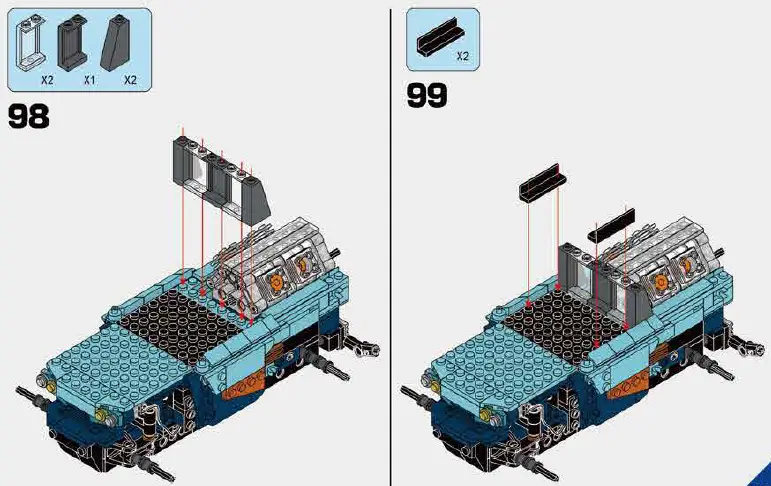 X2 X1 X2

98

X2

99