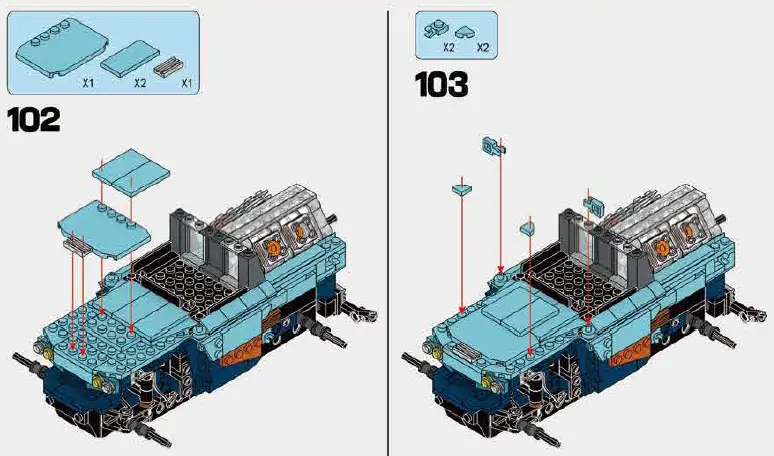 X1 X2 X1

102

X2 X2

103