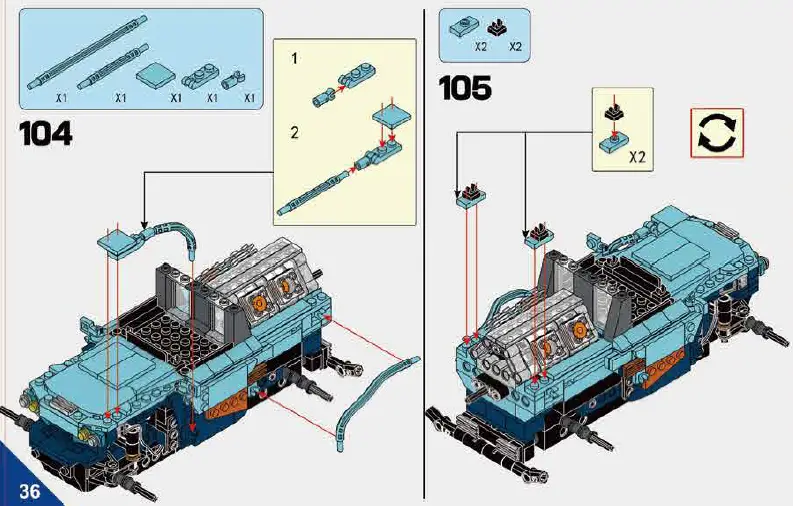 X1 X1 X1 X1 X1

104

1

2

X2 X2

105

X2

36