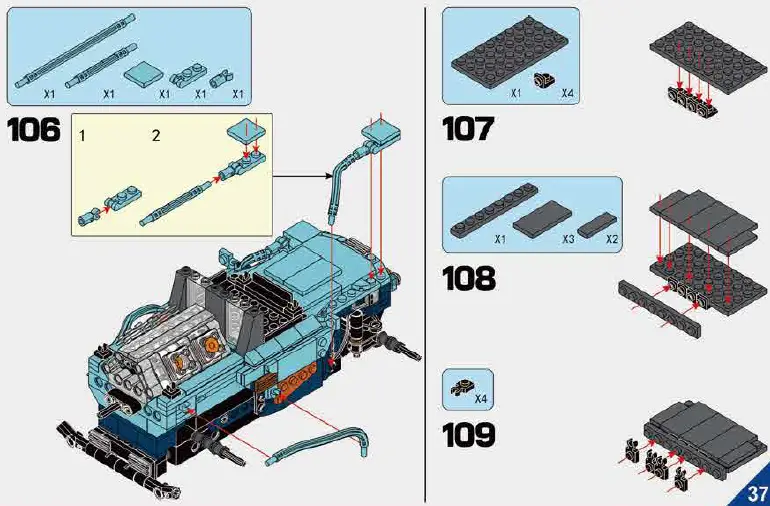 X1 X1 X1 X1 X1

106

1 2

X1 X4

107

X1 X3 X2

108

X4

109

37