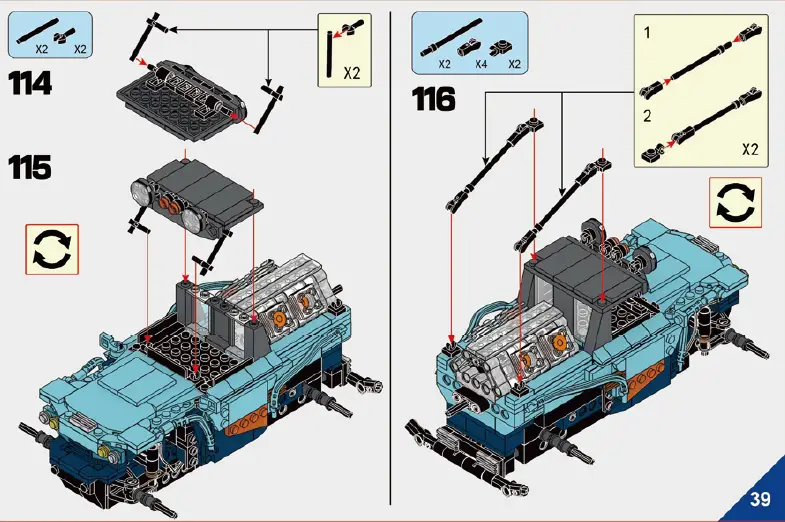 X2 X2

114

X2

115

X2 X4 X2

116

1

2

X2

39