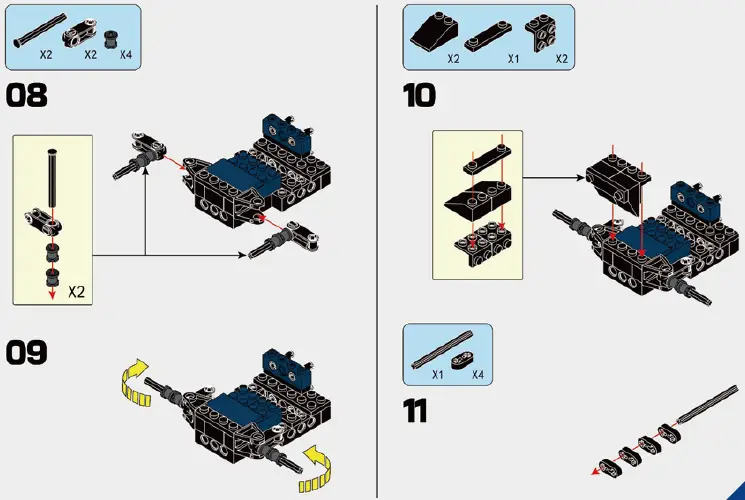 X2 X2 X4

08

X2

09

X2 X1 X2

10

X1 X4

11