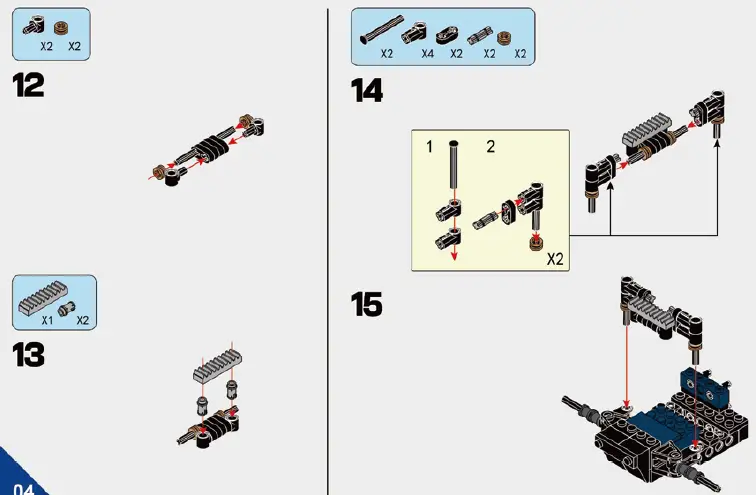 X2 X2

12

X1 X2

13

04

X2 X4 X2 X2 X2

14

1 2

X2

15