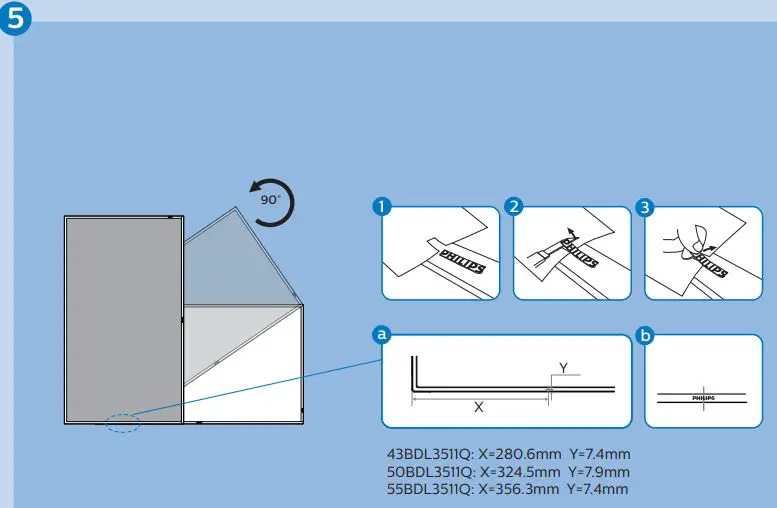 5

90°

1

PHILIPS

2

PHILIPS

3

PHILIPS

a

Y

X

b

PHILIPS

43BDL3511Q: X=280.6mm Y=7.4mm
50BDL3511Q: X=324.5mm Y=7.9mm
55BDL3511Q: X=356.3mm Y=7.4mm