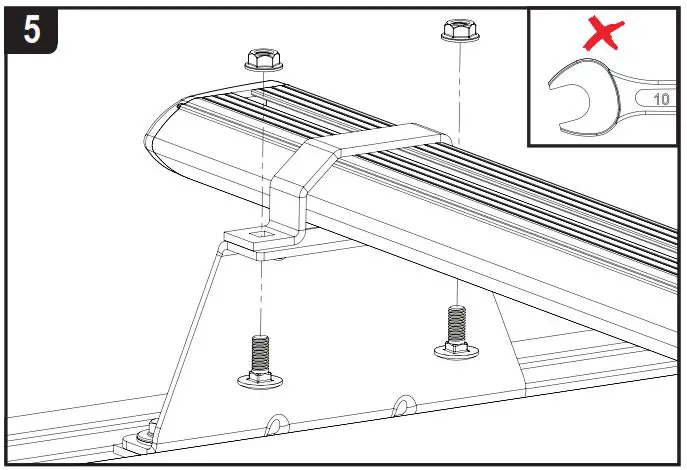 5

10