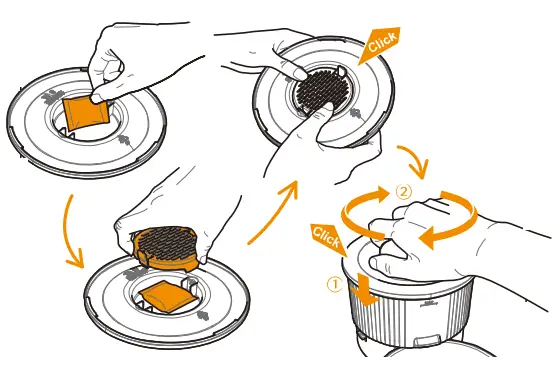 Click

②

Click

①