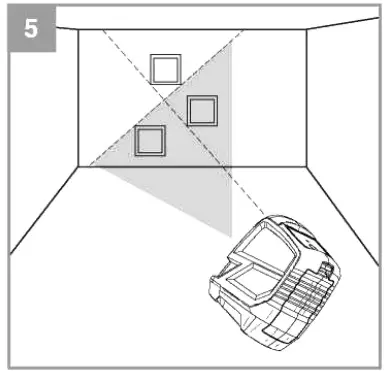 5