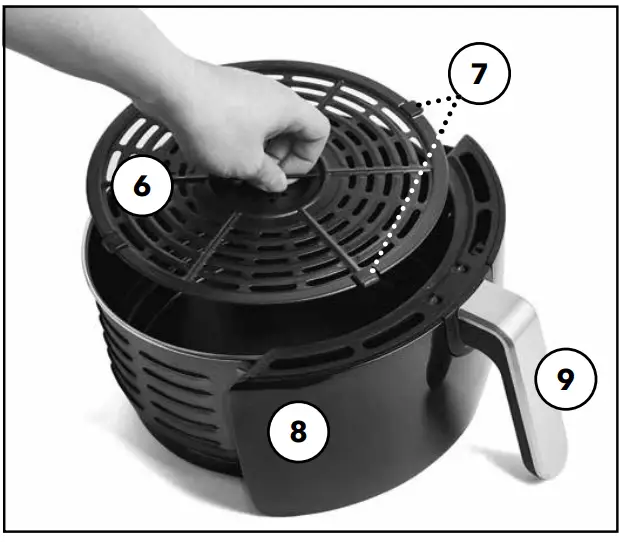 7
6
9
8