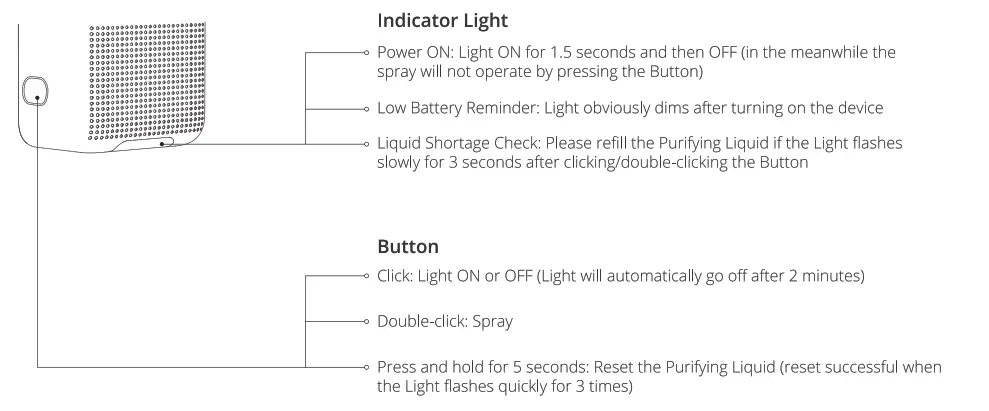 Indicator Light

Power ON: Light ON for 1.5 seconds and then OFF (in the meanwhile the spray will not operate by pressing the Button)

Low Battery Reminder: Light obviously dims after turning on the device

Liquid Shortage Check: Please refill the Purifying Liquid if the Light flashes slowly for 3 seconds after clicking/double-clicking the Button

Button

Click: Light ON or OFF (Light will automatically go off after 2 minutes)

Double-click: Spray

Press and hold for 5 seconds: Reset the Purifying Liquid (reset successful when the Light flashes quickly for 3 times)