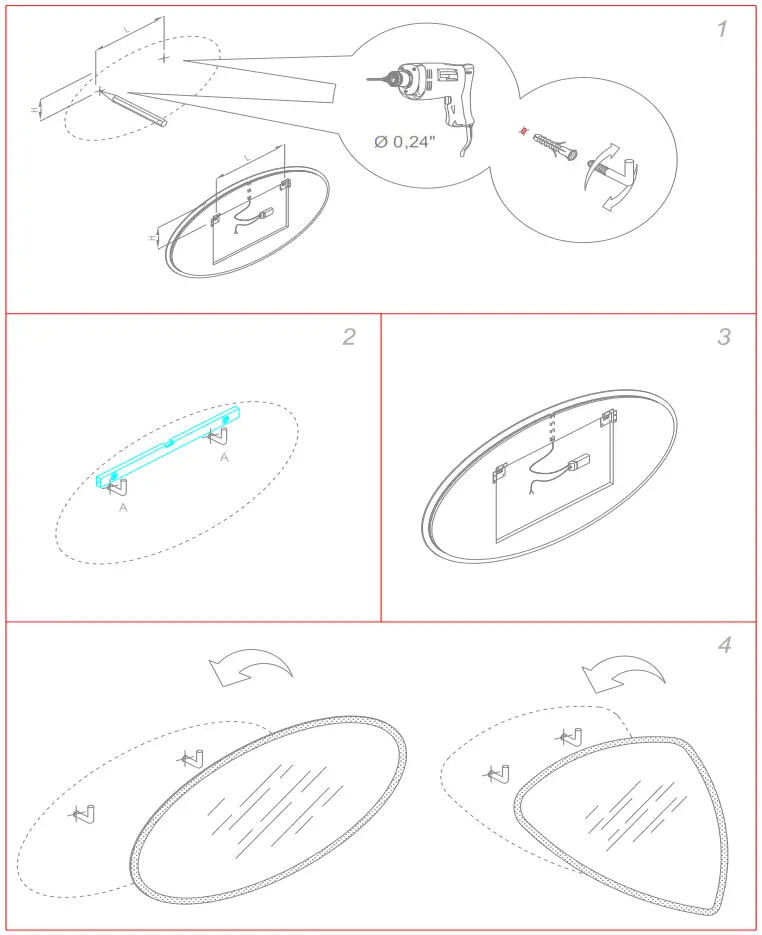 1

L

H

Ø 0,24"

L

H

2

A

A

3

4