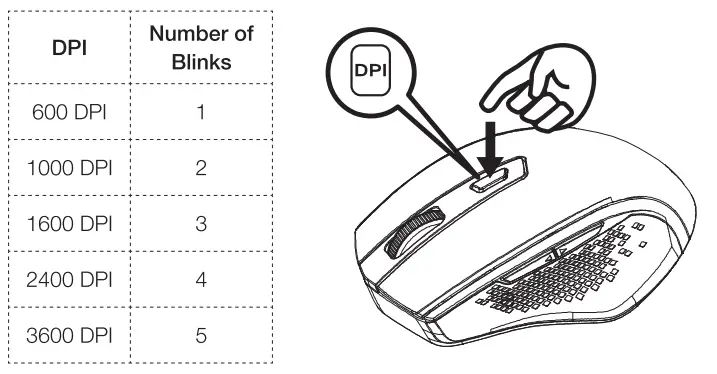 | DPI | Number of Blinks |
|---|---|
| 600 DPI | 1 |
| 1000 DPI | 2 |
| 1600 DPI | 3 |
| 2400 DPI | 4 |
| 3600 DPI | 5 |

DPI