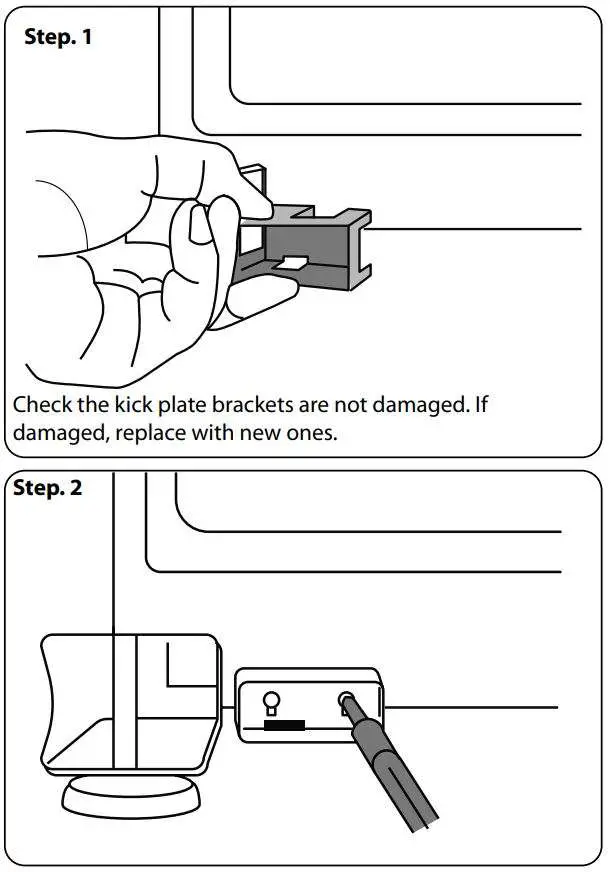 Step. 1

Check the kick plate brackets are not damaged. If damaged, replace with new ones.

Step. 2