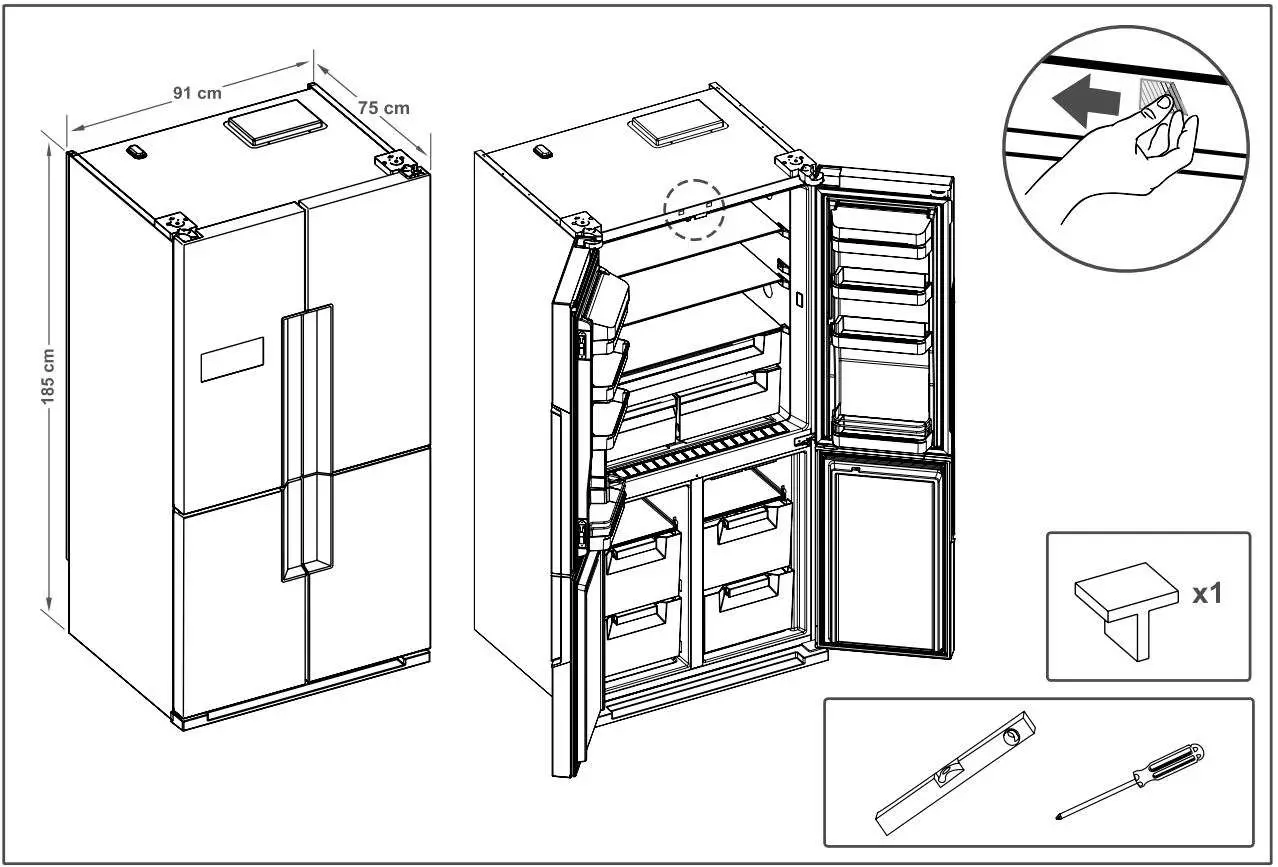 91 cm
75 cm
185 cm
x1