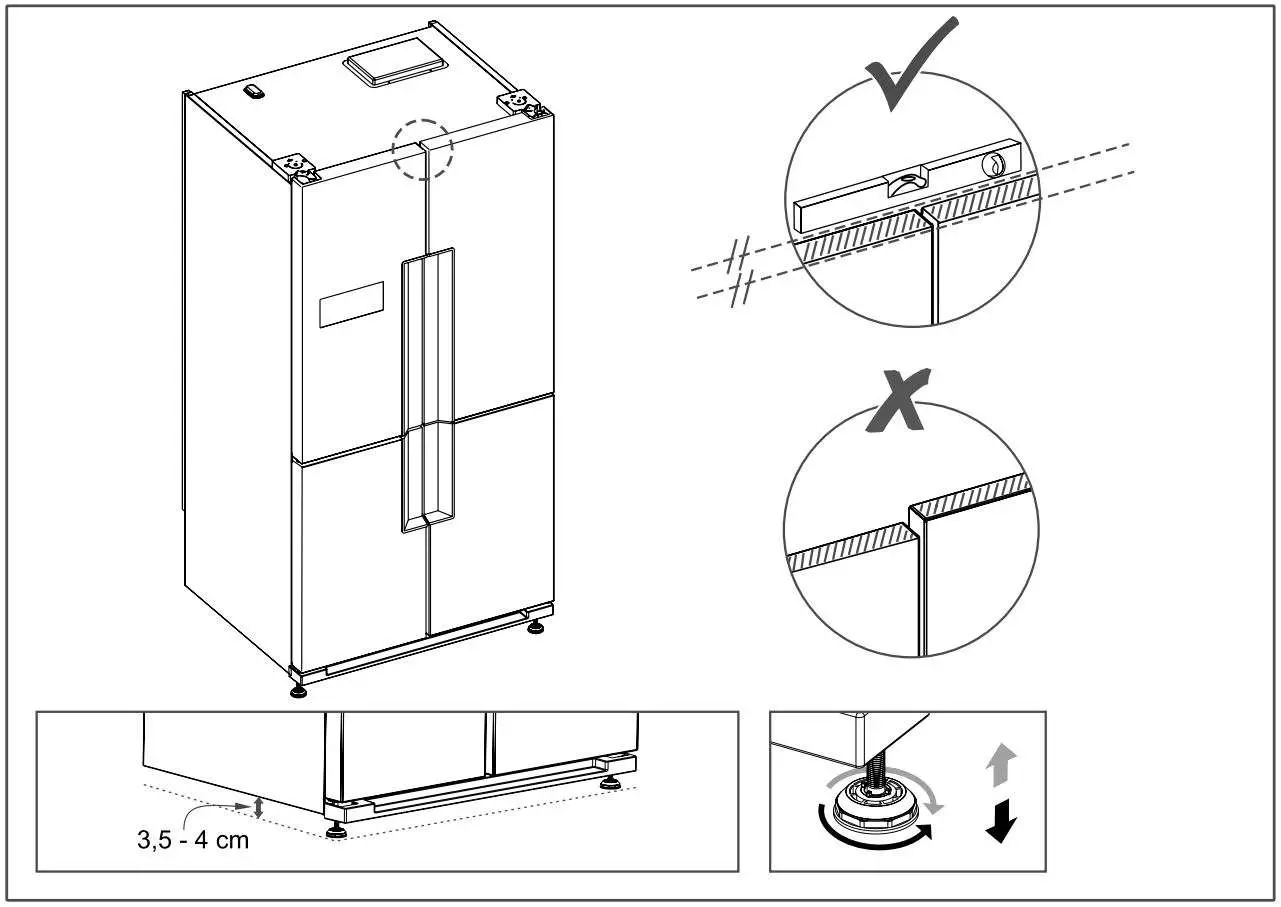 3,5 - 4 cm