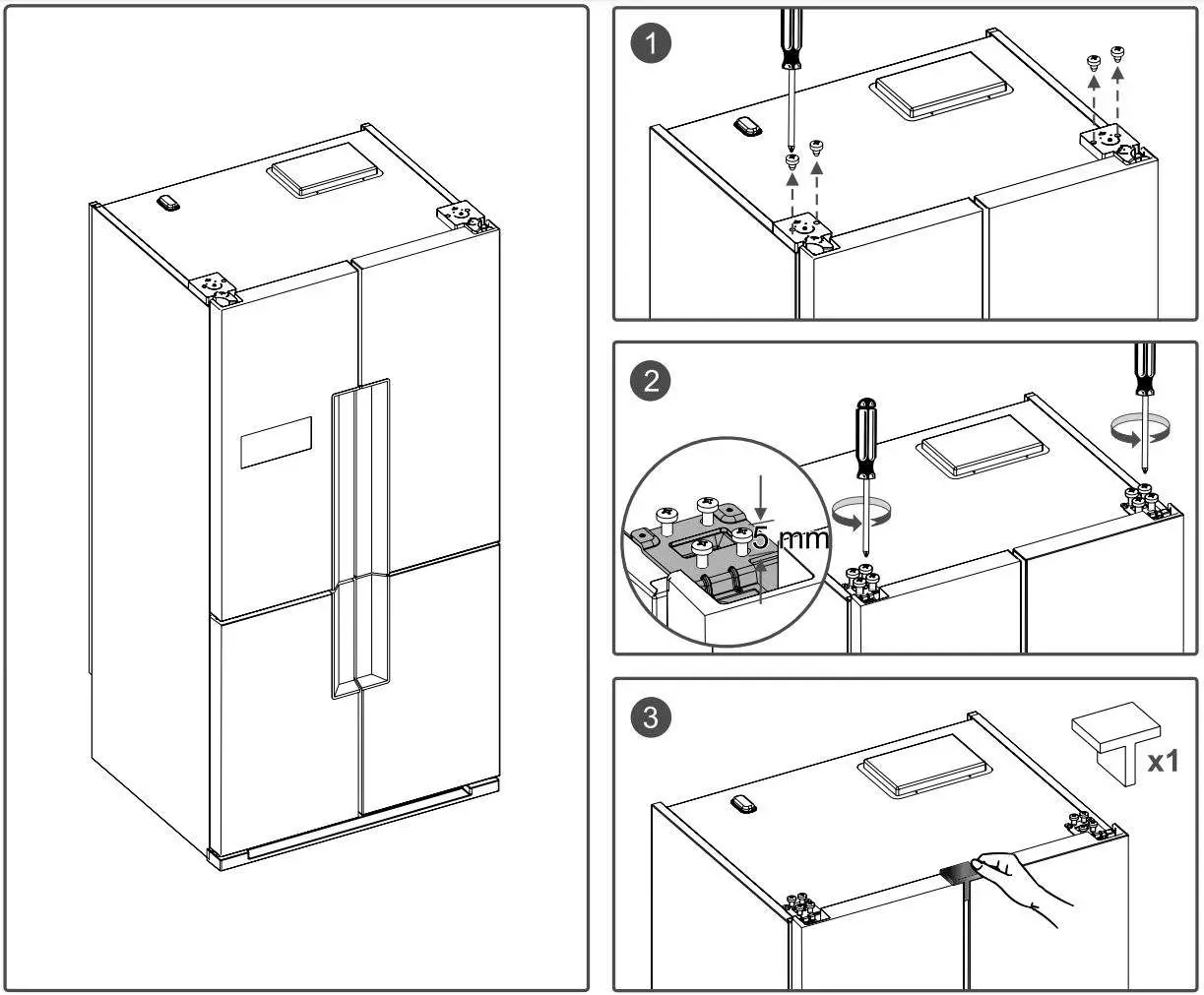 1

2

5 mm

3

x1