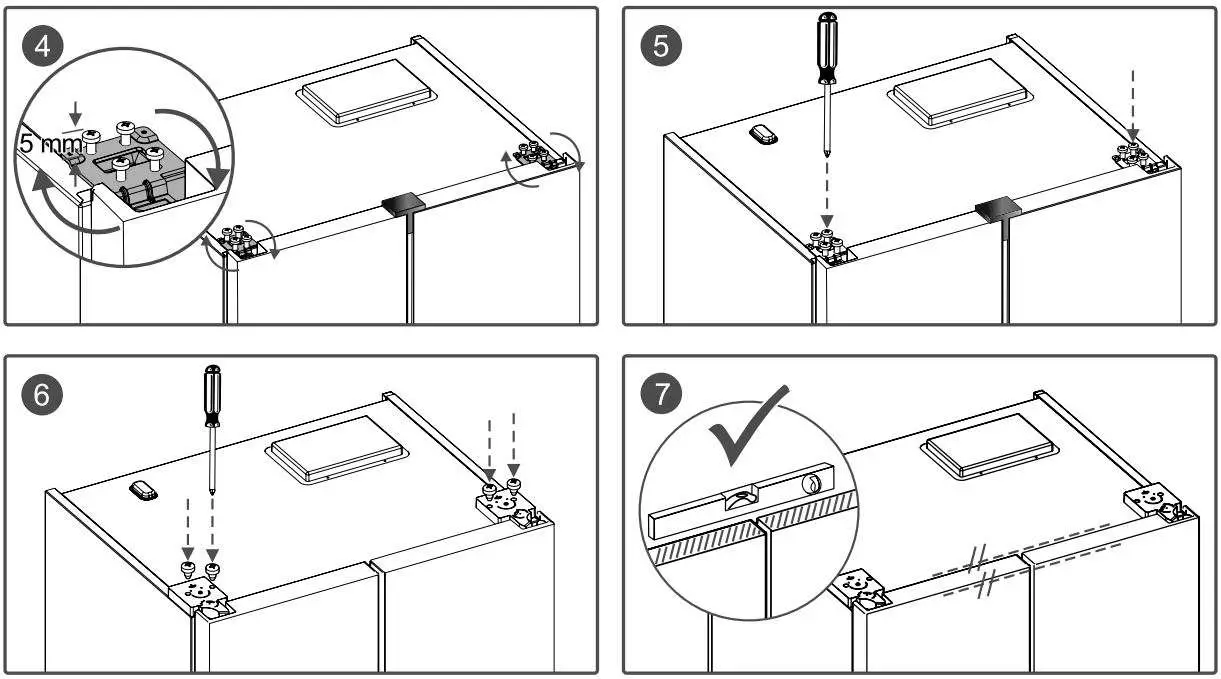 4

5 mm

5

6

7