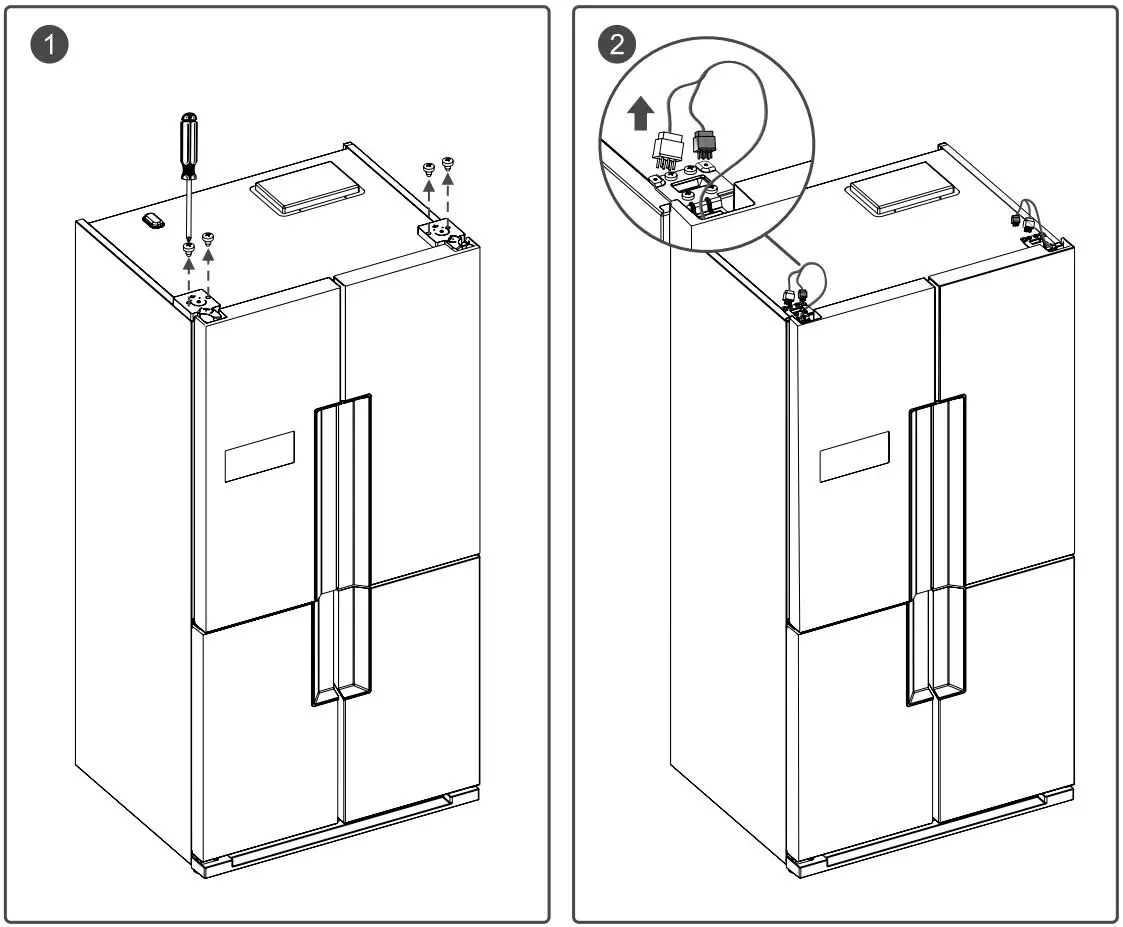 1

2