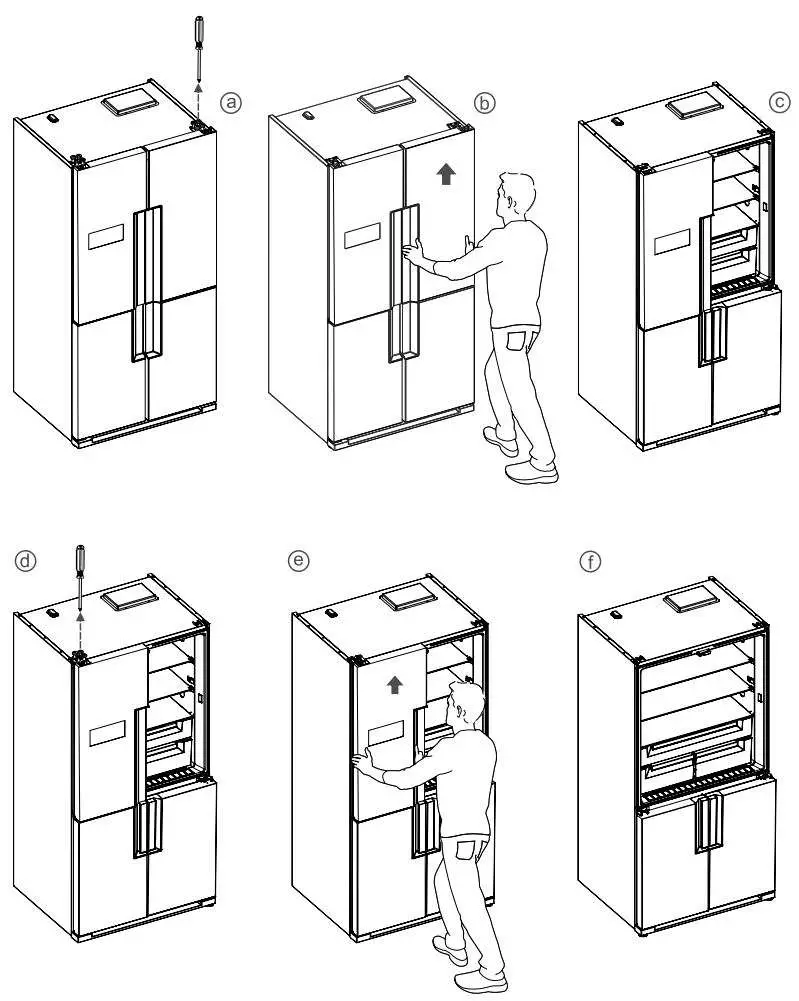 ⓐ ⓑ ⓒ

ⓓ ⓔ ⓕ