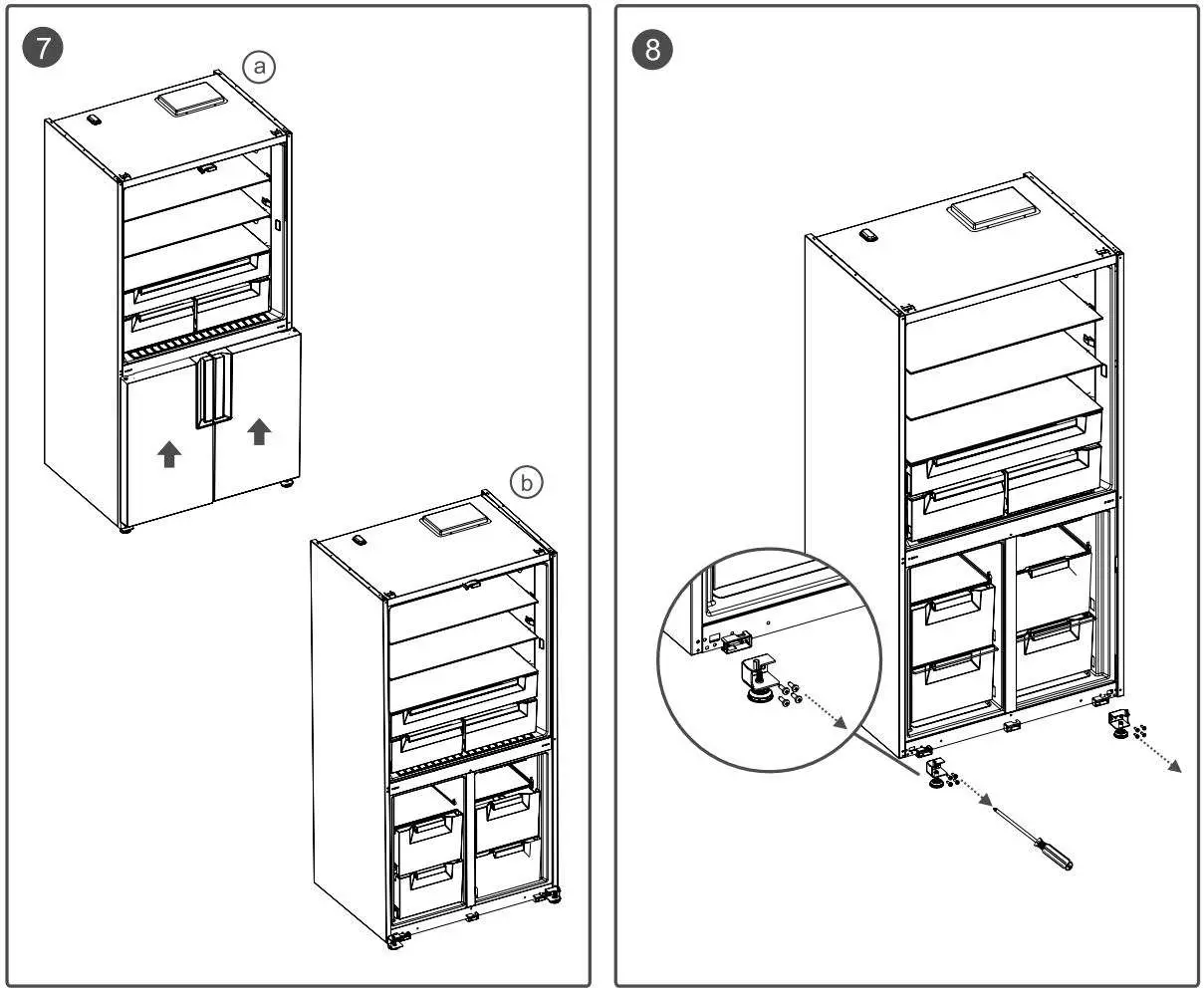 7
a
b
8