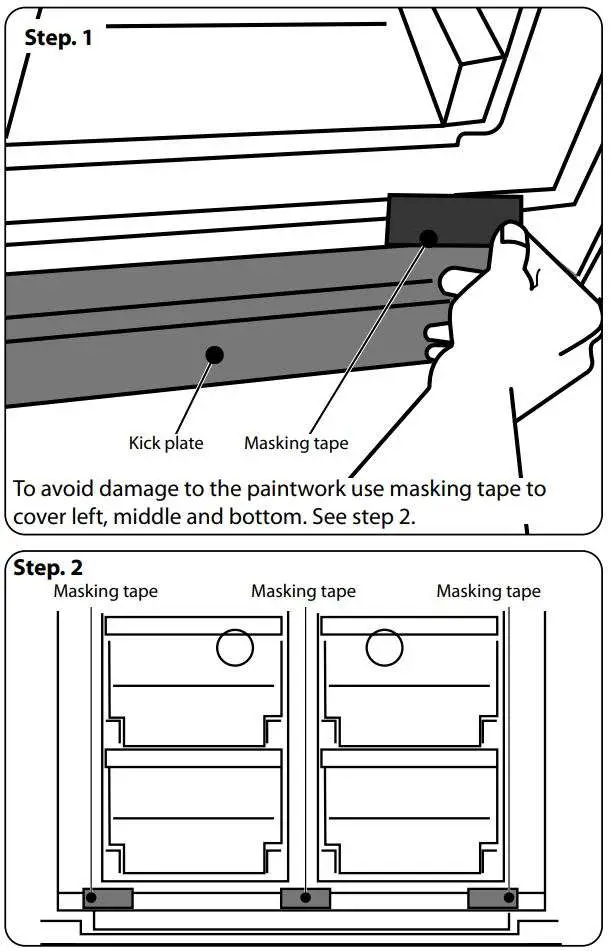 Step. 1

Kick plate

Masking tape

To avoid damage to the paintwork use masking tape to cover left, middle and bottom. See step 2.

Step. 2

Masking tape

Masking tape

Masking tape