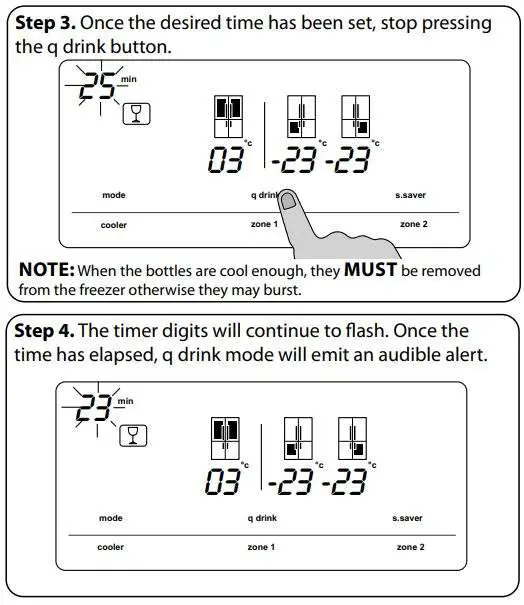 **Step 3.** Once the desired time has been set, stop pressing the q drink button.

25 min

03 °c -23 °c -23 °c

mode q drink s.saver

cooler zone 1 zone 2

**NOTE:** When the bottles are cool enough, they **MUST** be removed from the freezer otherwise they may burst.

**Step 4.** The timer digits will continue to flash. Once the time has elapsed, q drink mode will emit an audible alert.

23 min

03 °c -23 °c -23 °c

mode q drink s.saver

cooler zone 1 zone 2