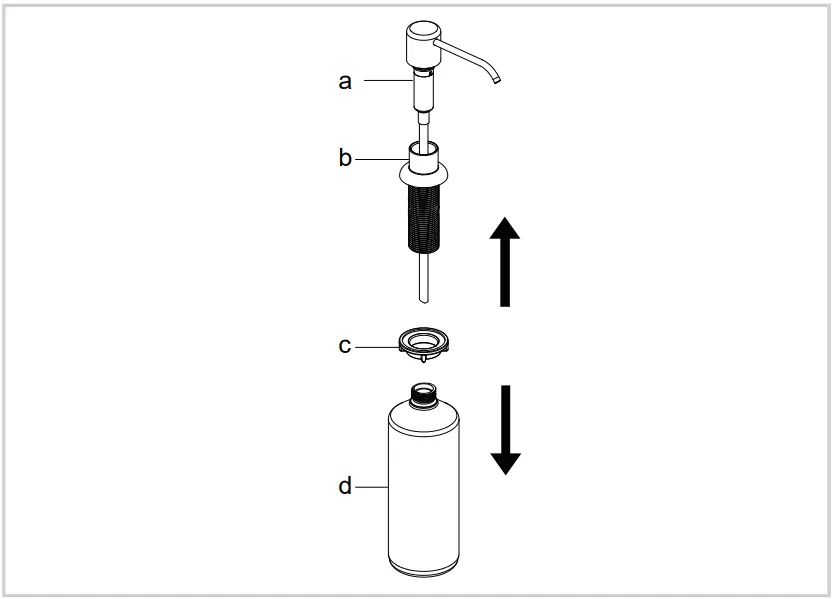 a
b
c
d