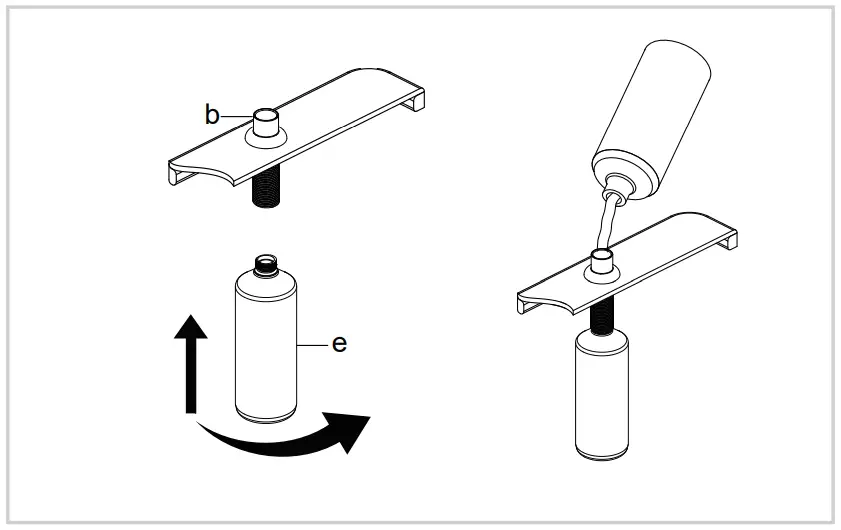 b

e