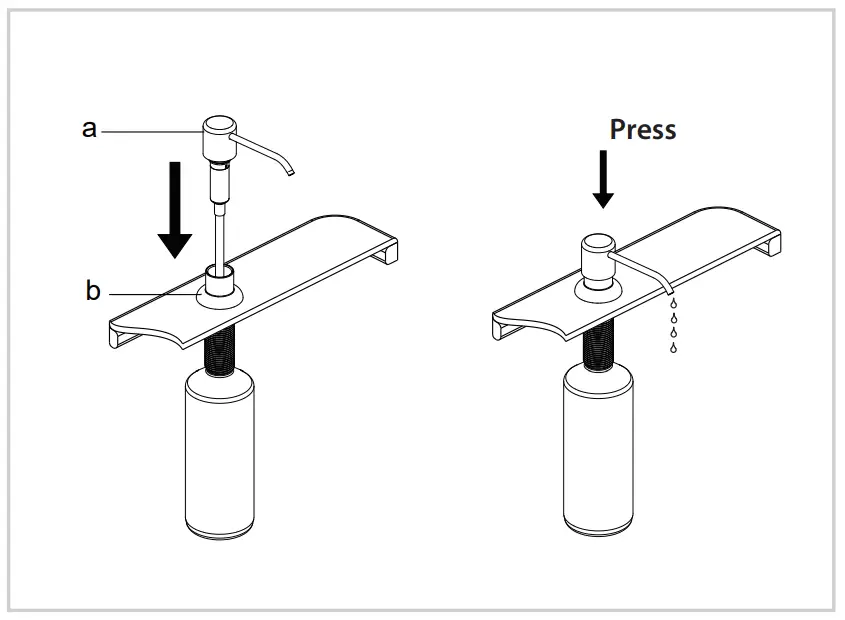 a

b

Press