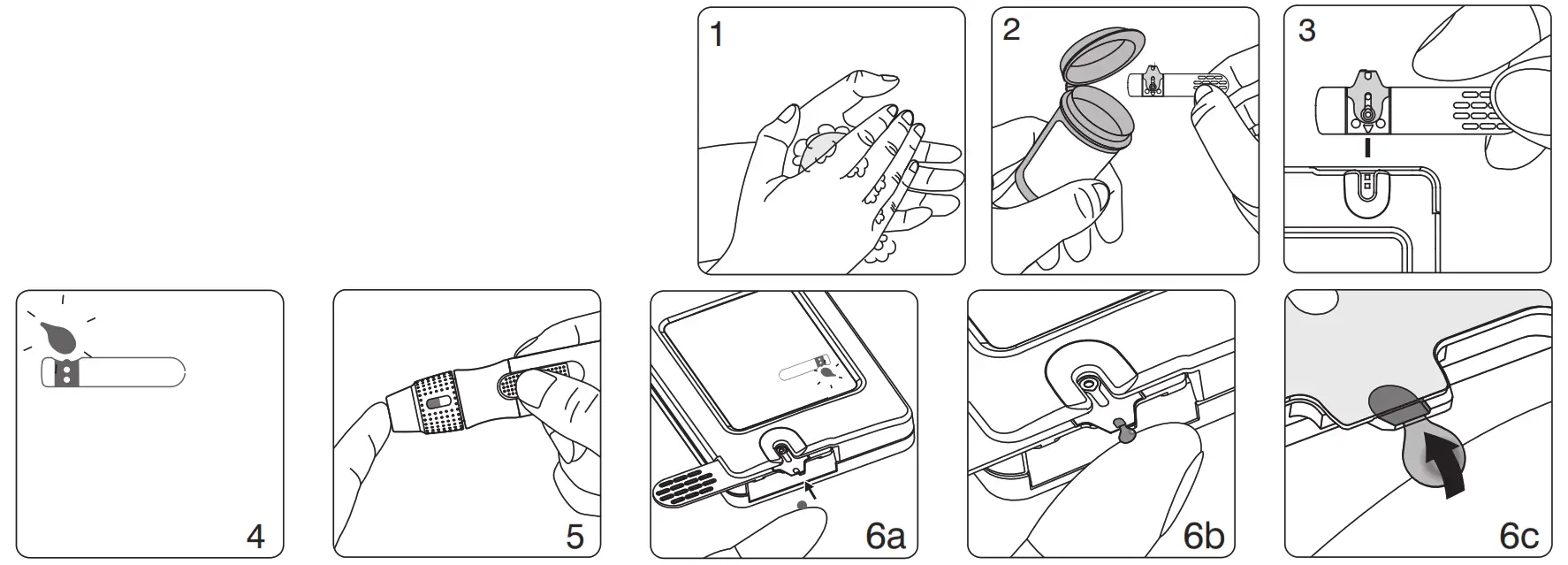 1

2

3

4

5

6a

6b

6c