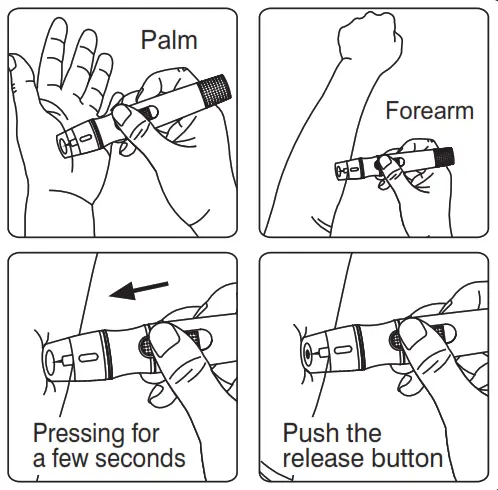 Palm

Forearm

Pressing for a few seconds

Push the release button