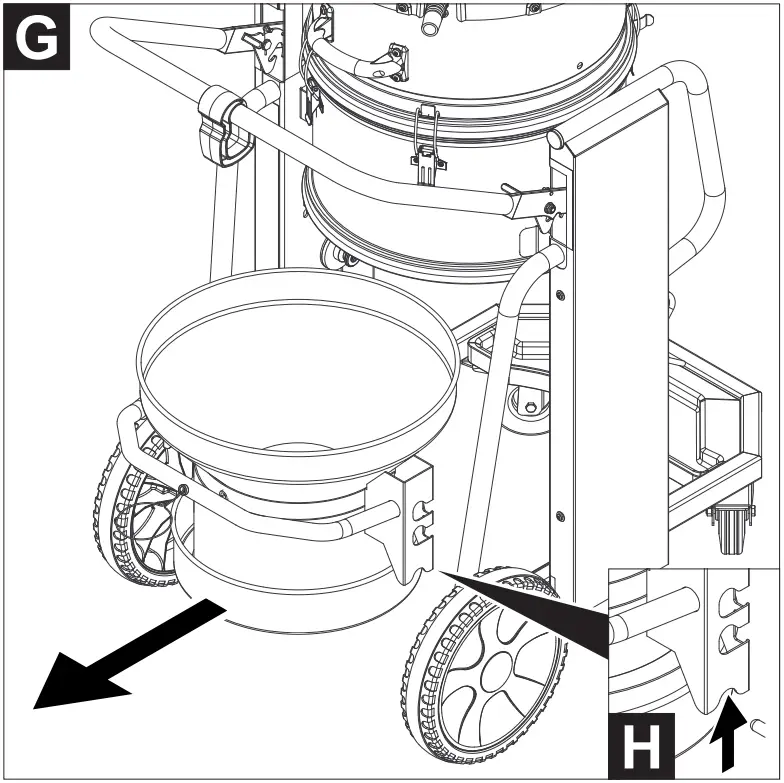 G

H