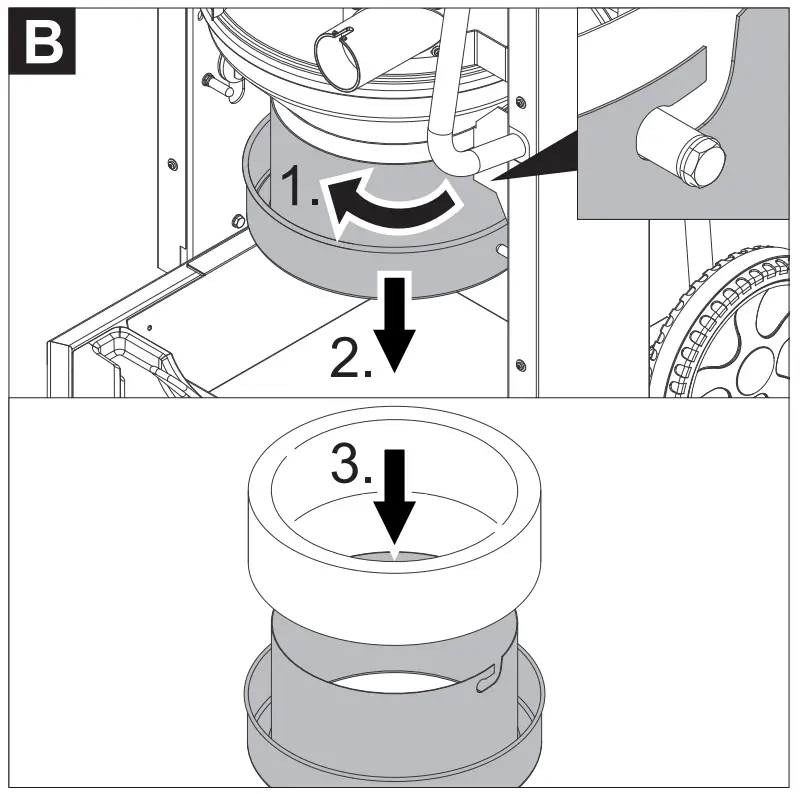 B

1.

2.

3.