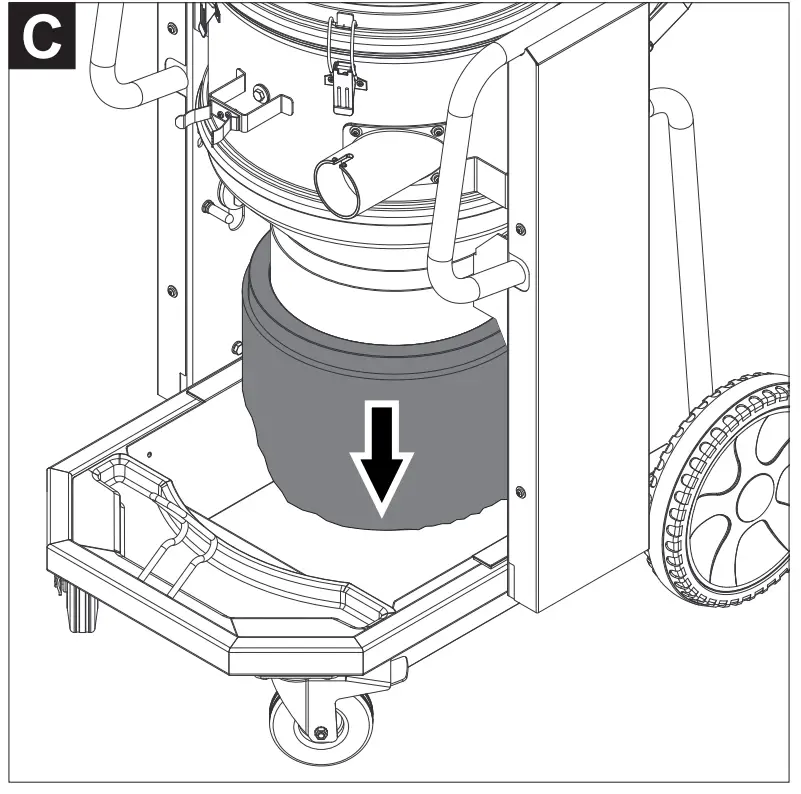 C