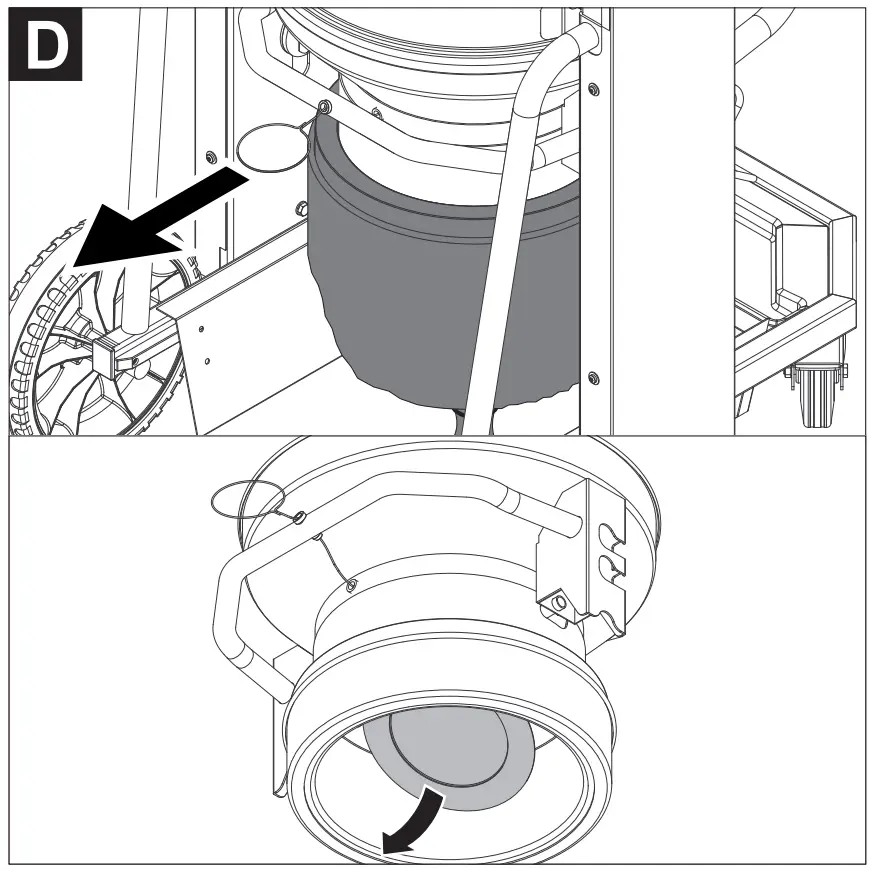 D