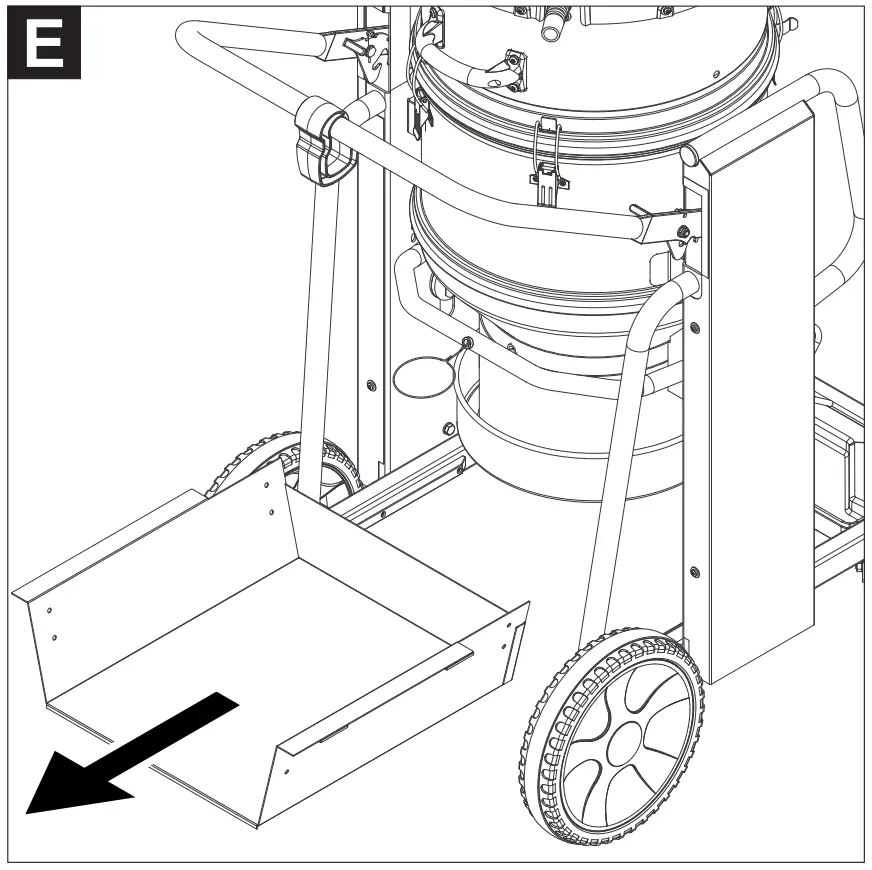 E