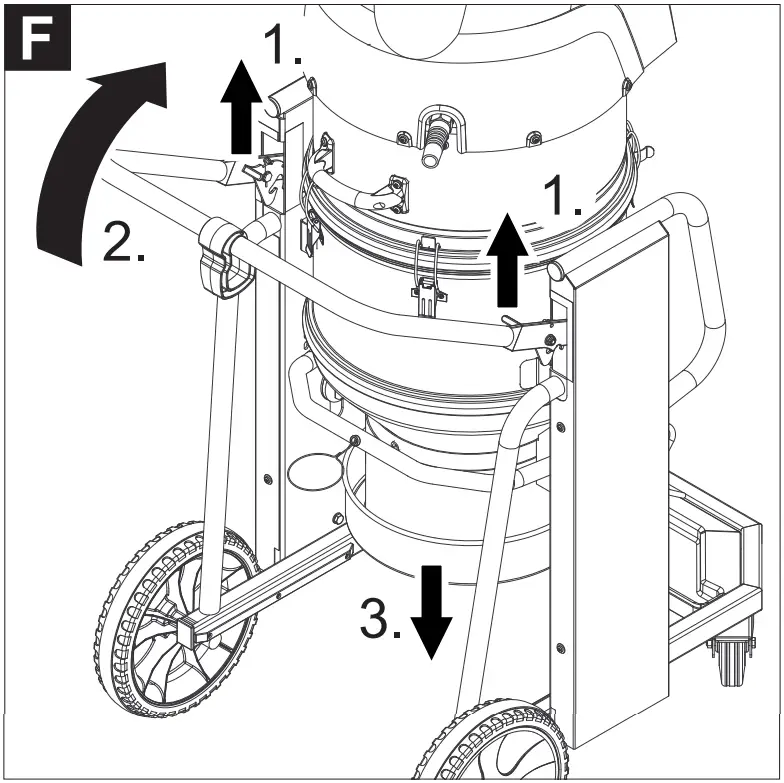 F

1.

1.

2.

3.