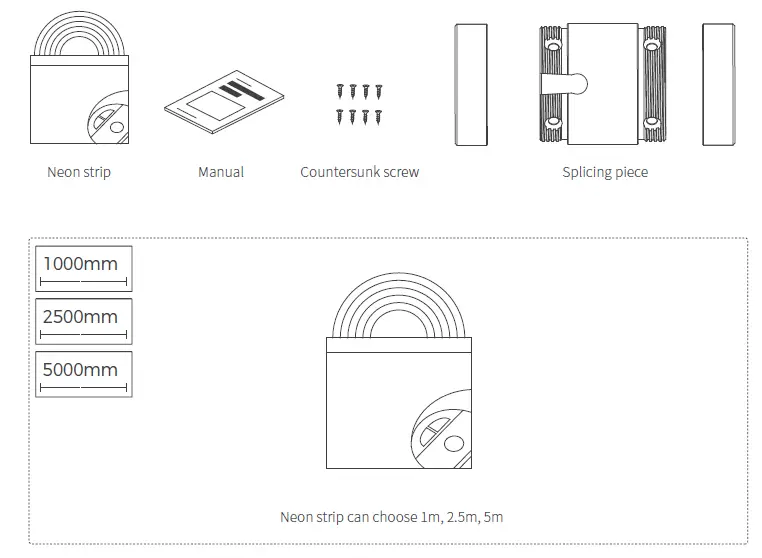 Neon strip

Manual

Countersunk screw

Splicing piece

1000mm

2500mm

5000mm

Neon strip can choose 1m, 2.5m, 5m