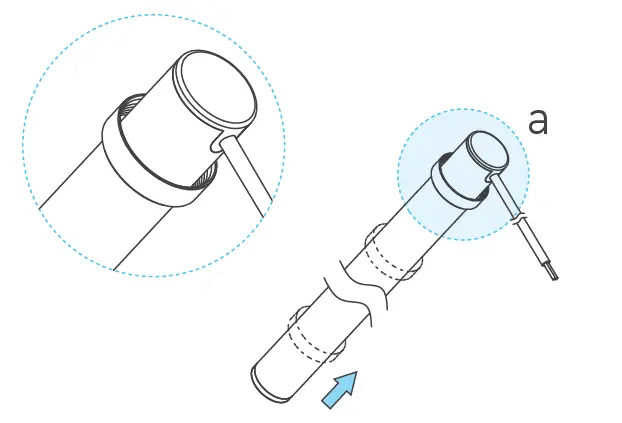 a