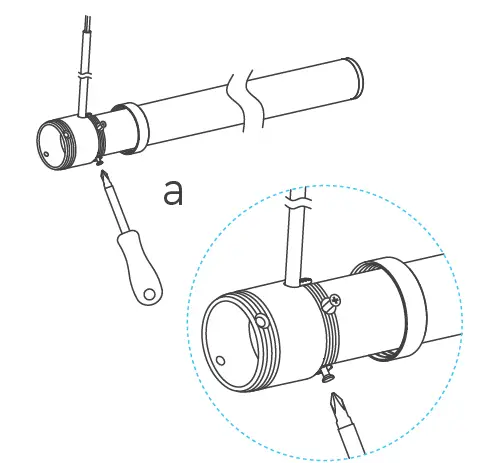 a