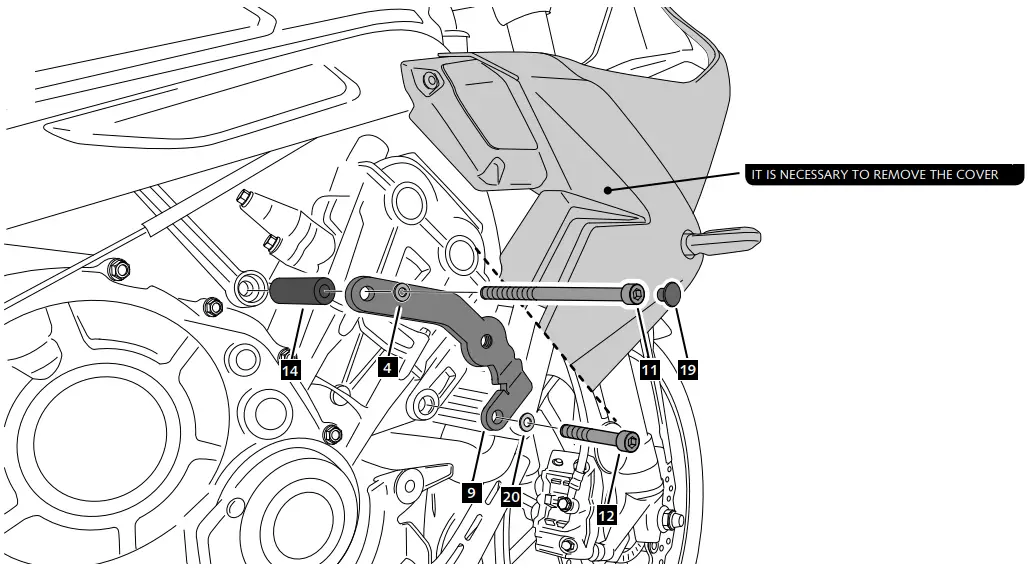 IT IS NECESSARY TO REMOVE THE COVER

14

4

11

19

9

20

12