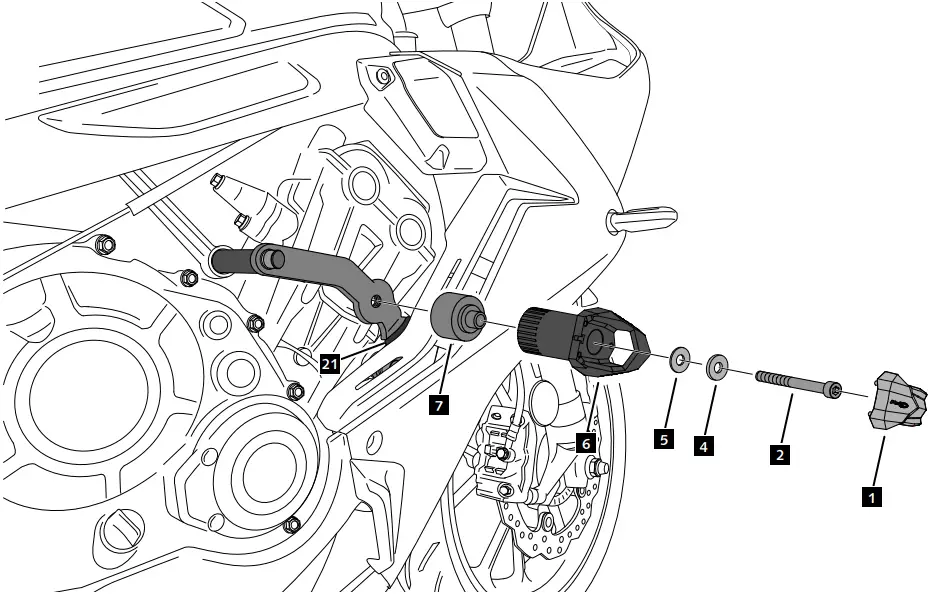 21
7
6
5
4
2
1