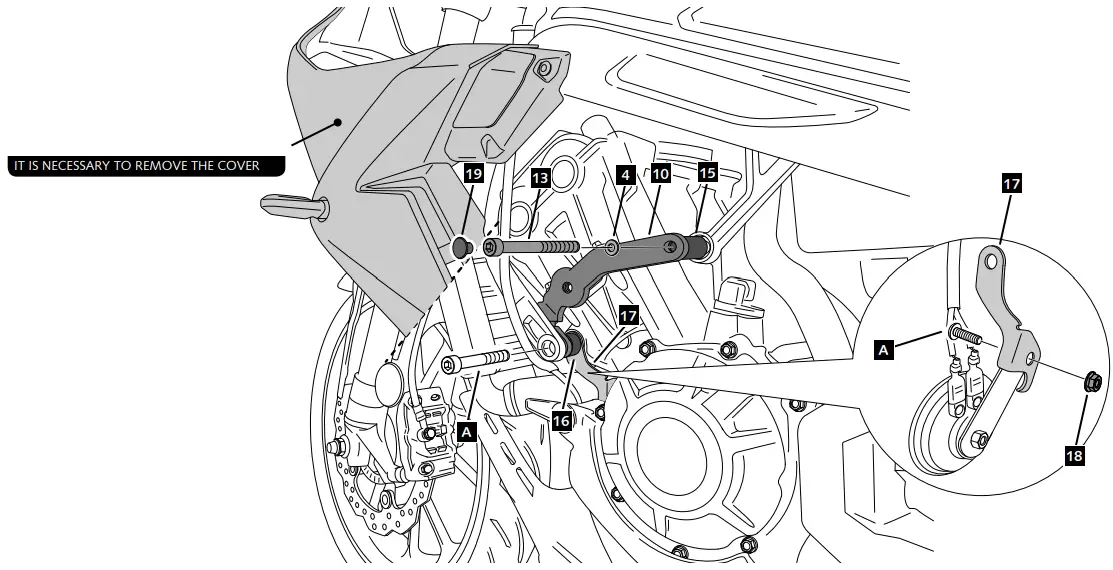 IT IS NECESSARY TO REMOVE THE COVER

19

13

4

10

15

17

17

A

16

A

18